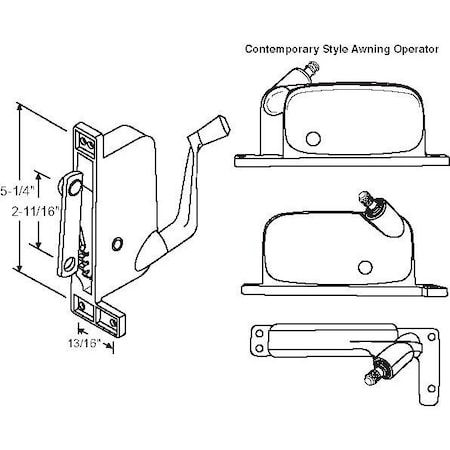 Contemporary Style Awning Operator

5-1/4"

2-11/16"

13/16"